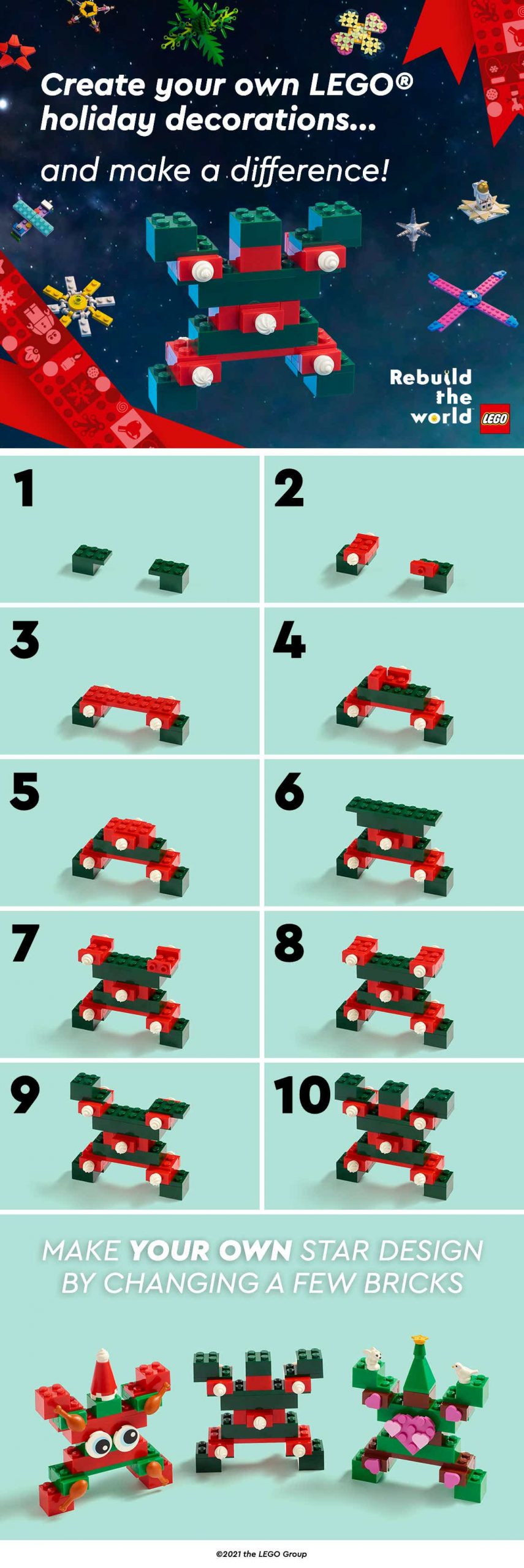 Create your own LEGO® holiday decorations...

and make a difference!

Rebuild the world

LEGO

1

2

3

4

5

6

7

8

9

10

MAKE YOUR OWN STAR DESIGN BY CHANGING A FEW BRICKS

©2021 the LEGO Group